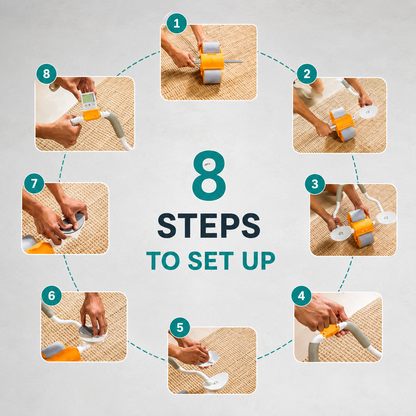 1

2

3

4

5

6

7

8

8
STEPS
TO SET UP